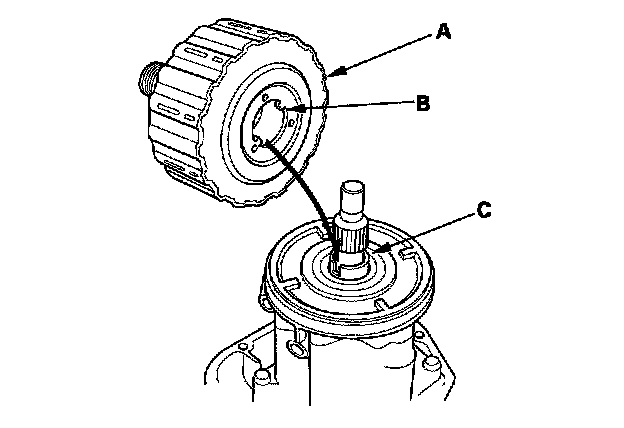 A
B
C