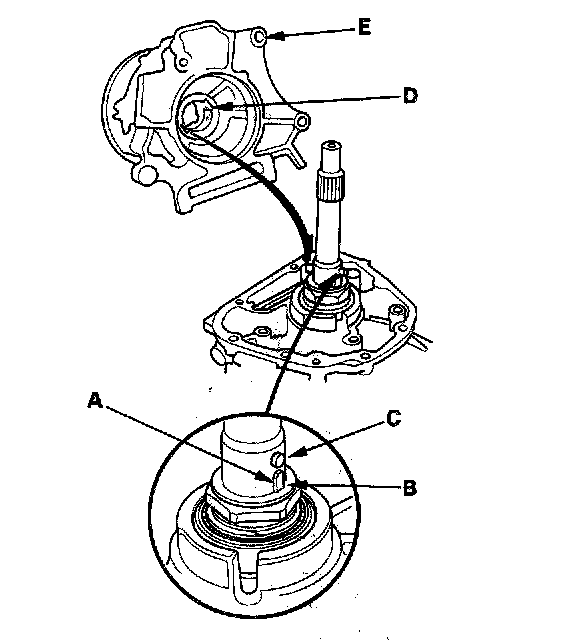 E
D
A
C
B