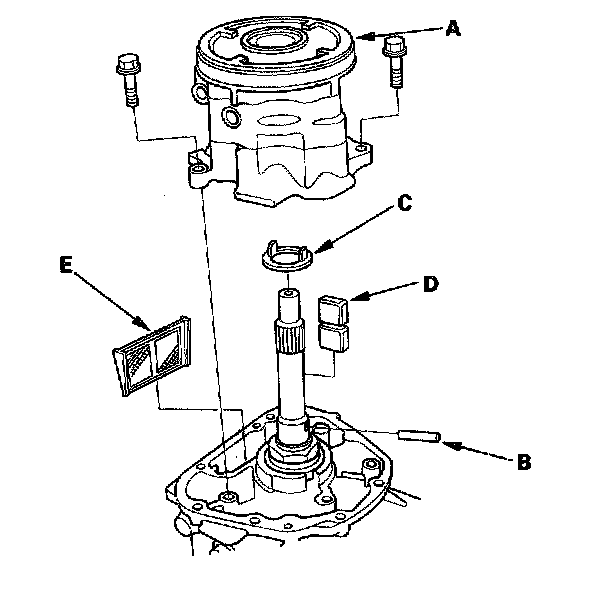 A

C

E

D

B