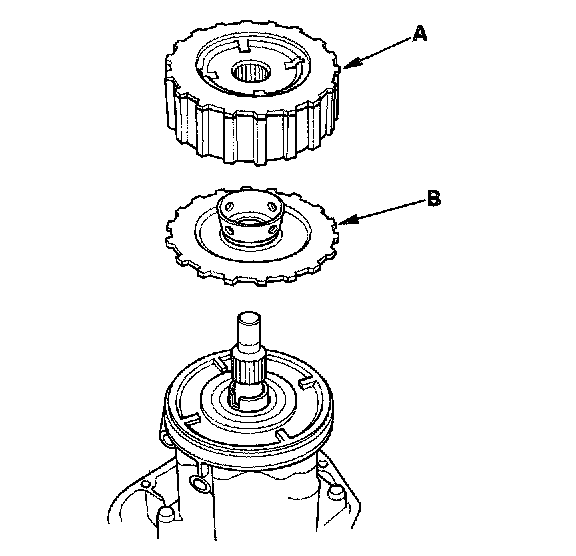 A

B