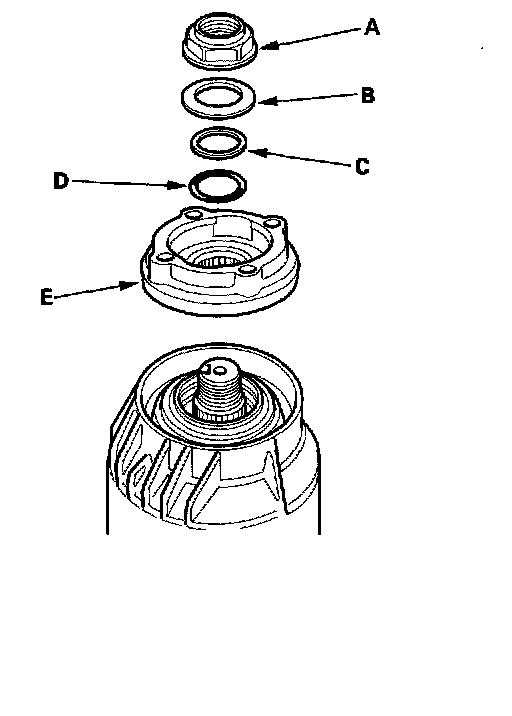 A
B
C
D
E