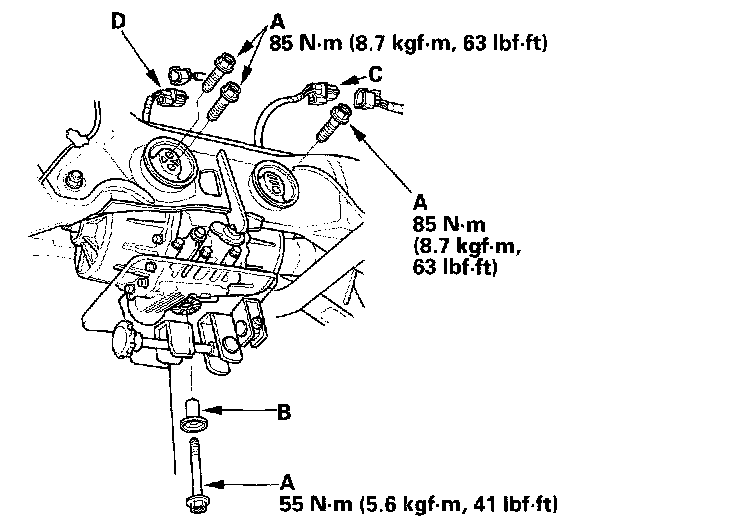 D

A
85 N·m (8.7 kgf·m, 63 lbf·ft)

C

A
85 N·m
(8.7 kgf·m,
63 lbf·ft)

B

A
55 N·m (5.6 kgf·m, 41 lbf·ft)