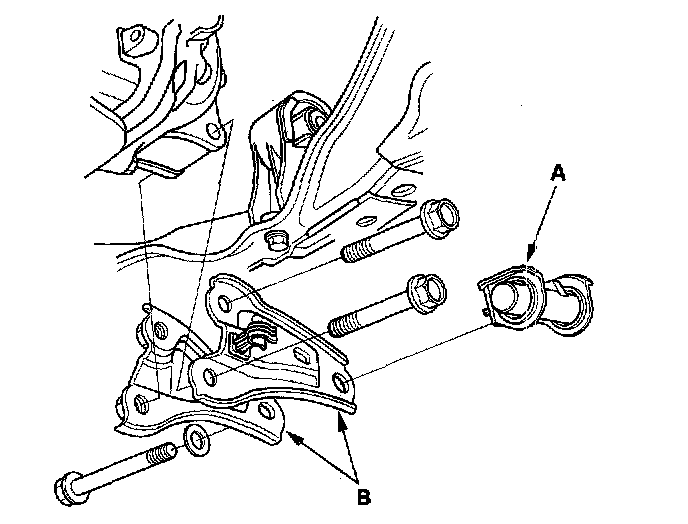 A

B