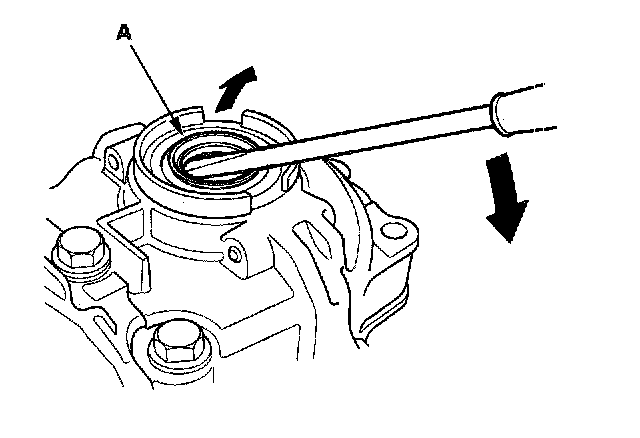 A