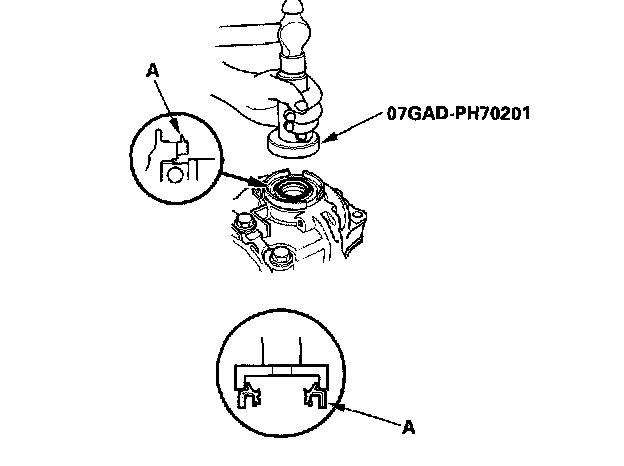 A

07GAD-PH70201

A