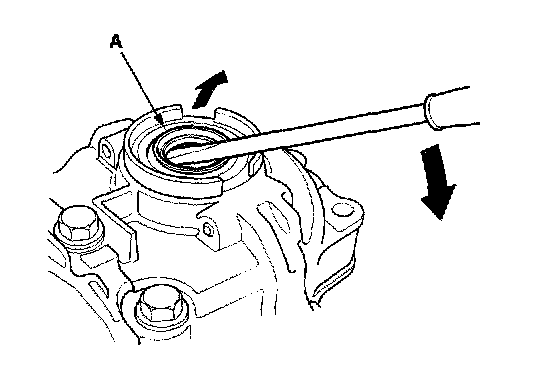 A