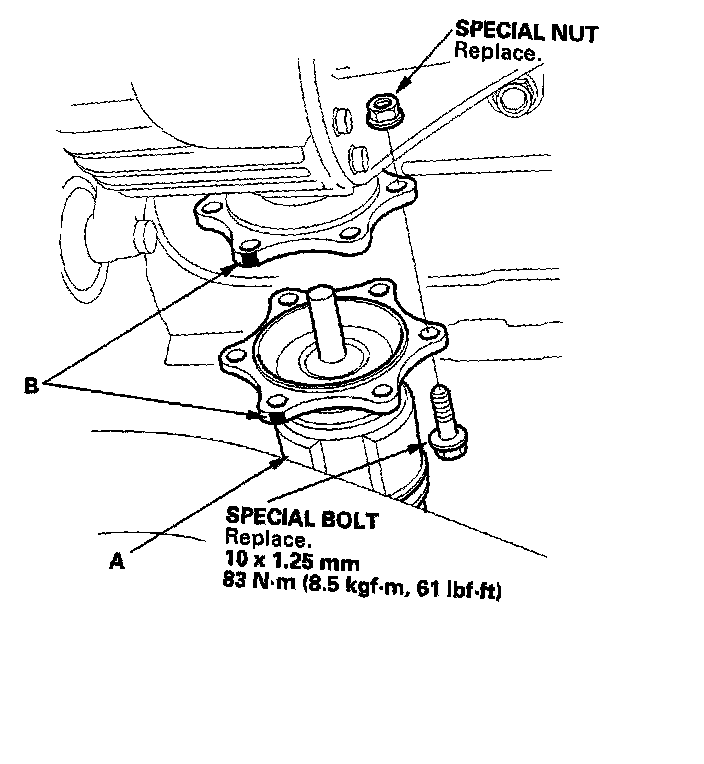 SPECIAL NUT
Replace.

B

SPECIAL BOLT
Replace.
10 x 1.25 mm
83 N·m (8.5 kgf·m, 61 lbf·ft)

A