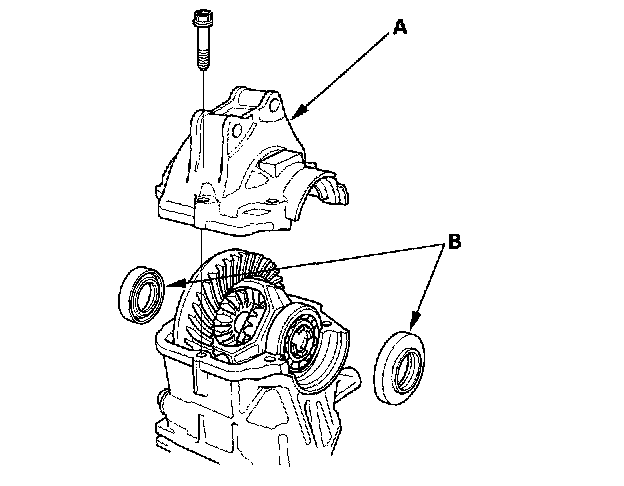 A

B