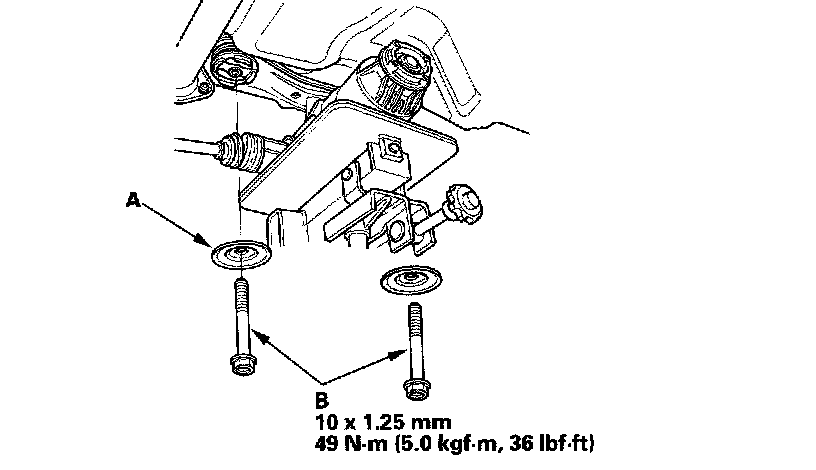 A

B
10 x 1.25 mm
49 N·m (5.0 kgf·m, 36 lbf·ft)