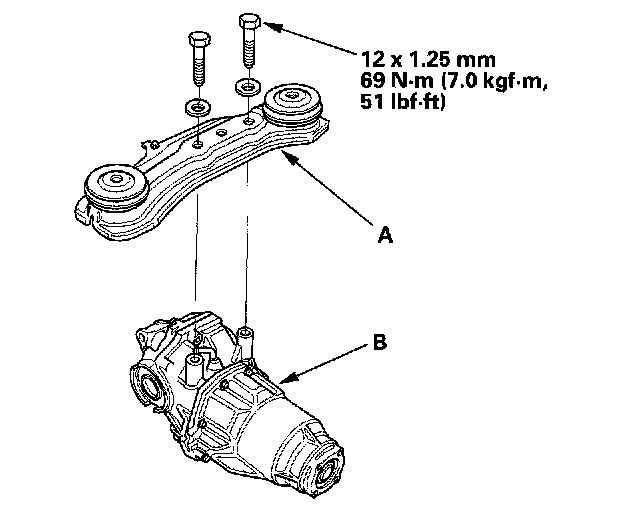 12 x 1.25 mm
69 N·m (7.0 kgf·m, 51 lbf·ft)

A

B