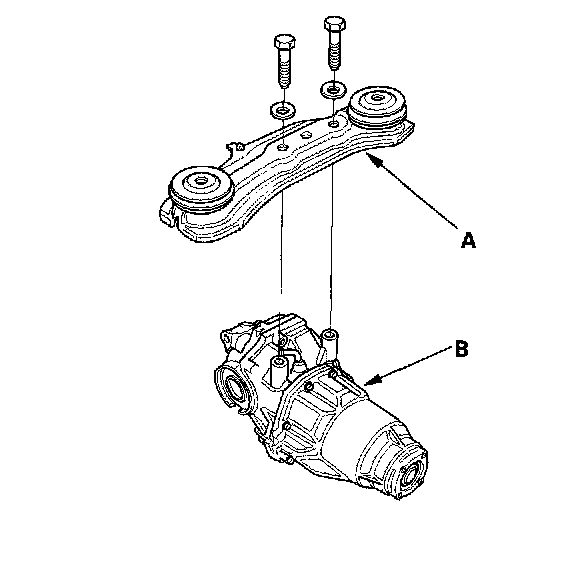 A

B