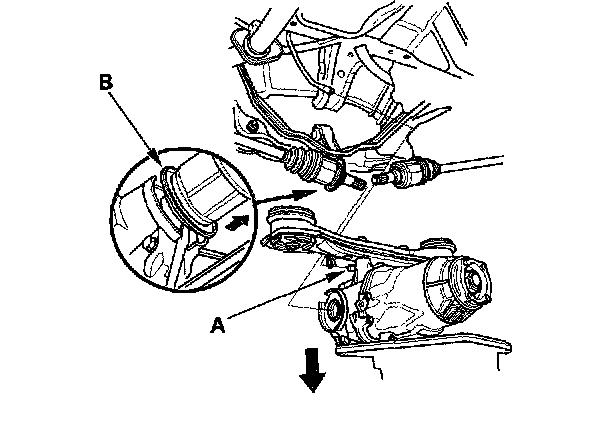 B

A