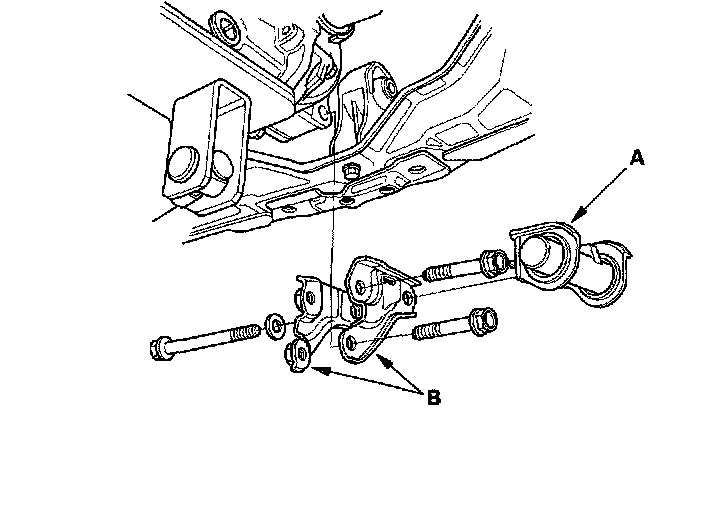 A

B