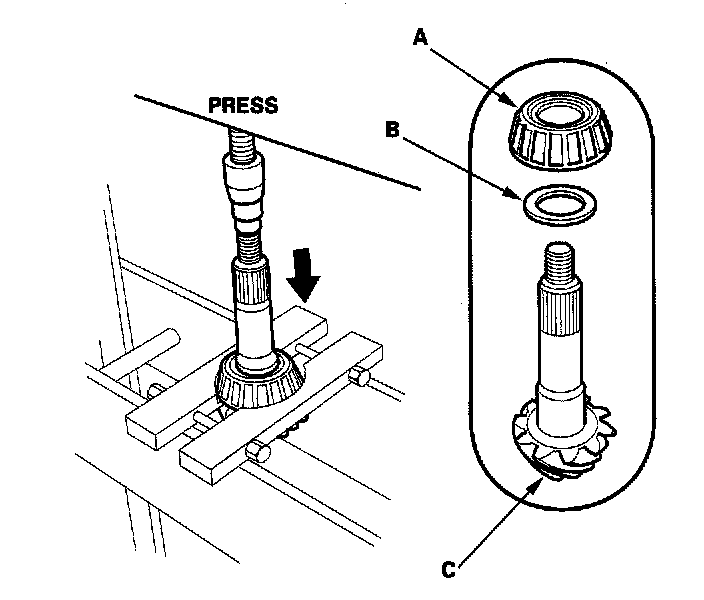 PRESS

A

B

C