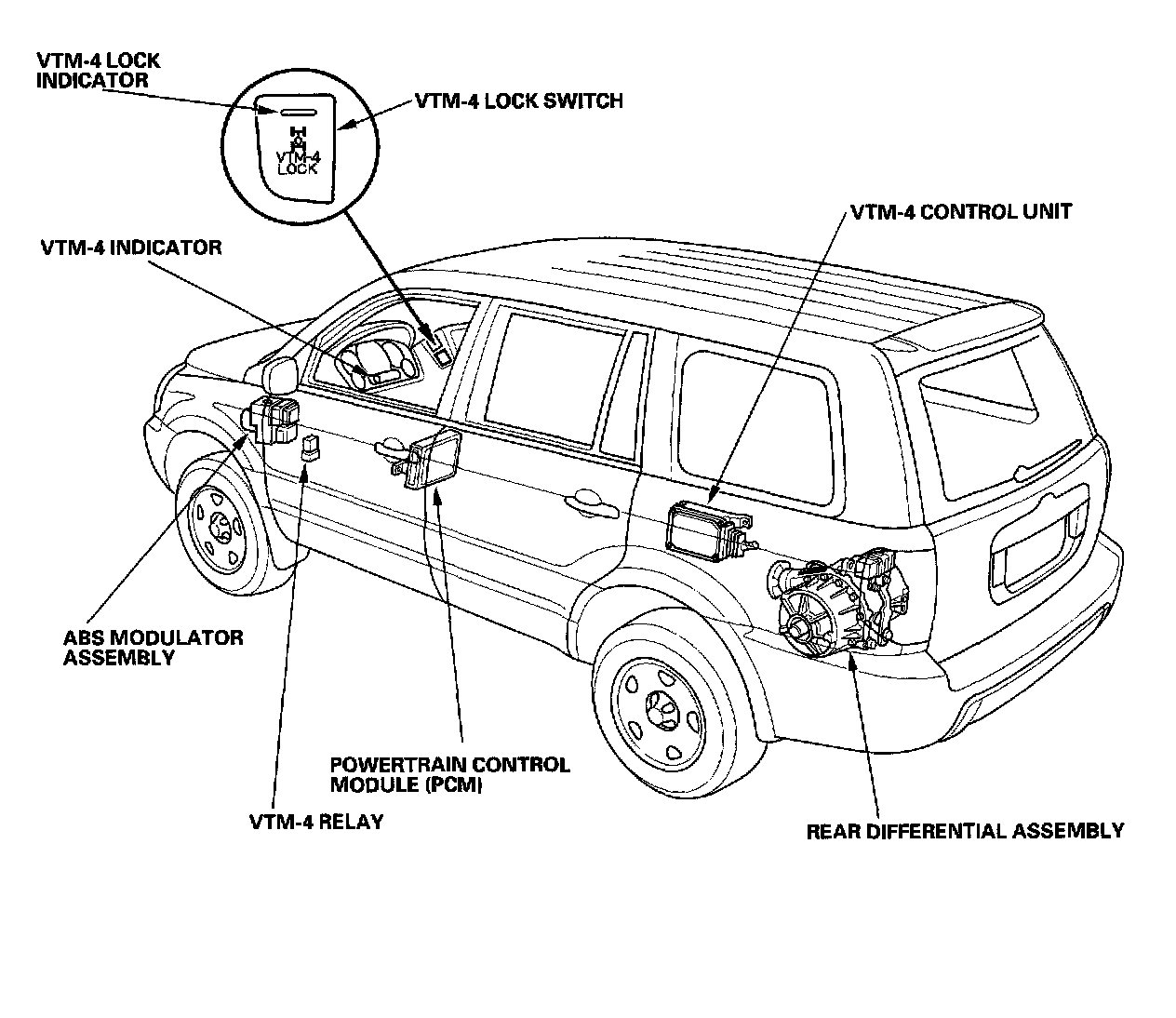 VTM-4 LOCK INDICATOR

VTM-4 LOCK SWITCH

VTM-4 LOCK

VTM-4 CONTROL UNIT

VTM-4 INDICATOR

ABS MODULATOR ASSEMBLY

POWERTRAIN CONTROL MODULE (PCM)

VTM-4 RELAY

REAR DIFFERENTIAL ASSEMBLY