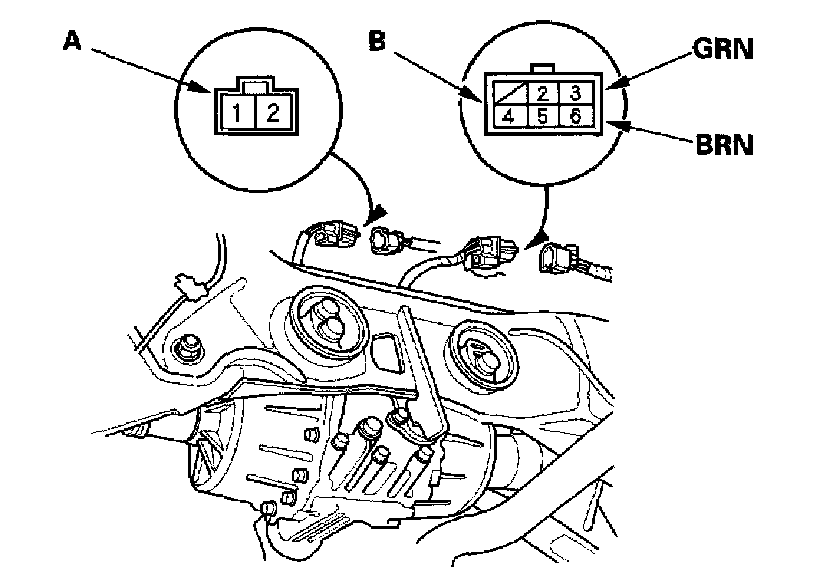 A

1 2

B

2 3
4 5 6

GRN

BRN