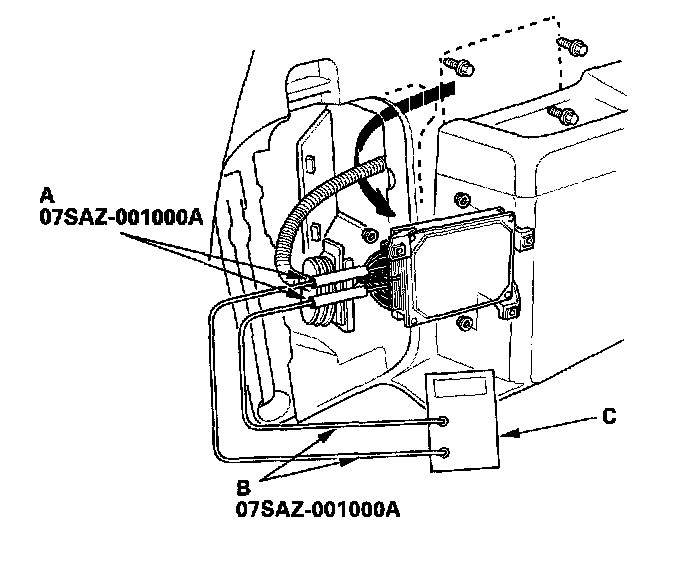 A
07SAZ-001000A

C

B
07SAZ-001000A