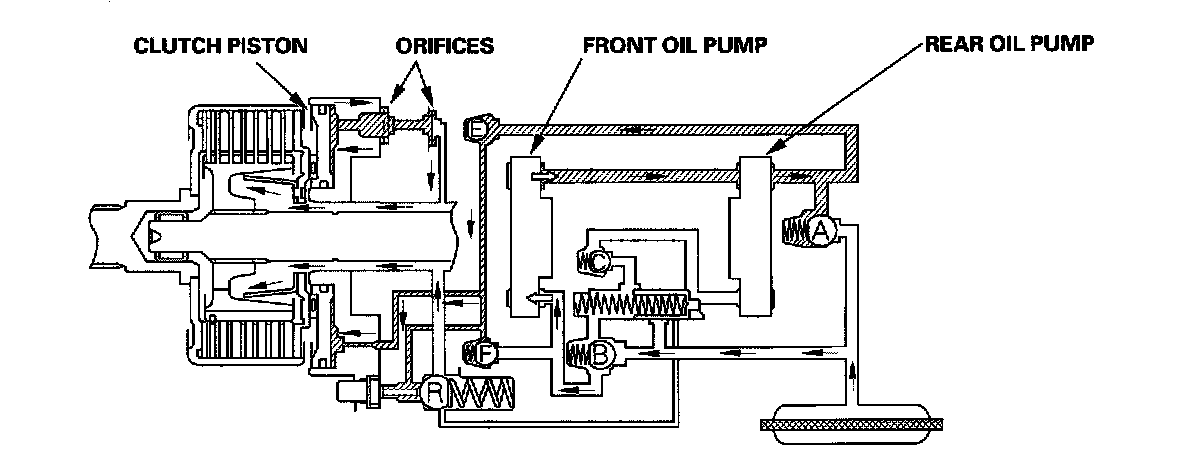 CLUTCH PISTON
ORIFICES
FRONT OIL PUMP
REAR OIL PUMP
E
A
C
F
B
R