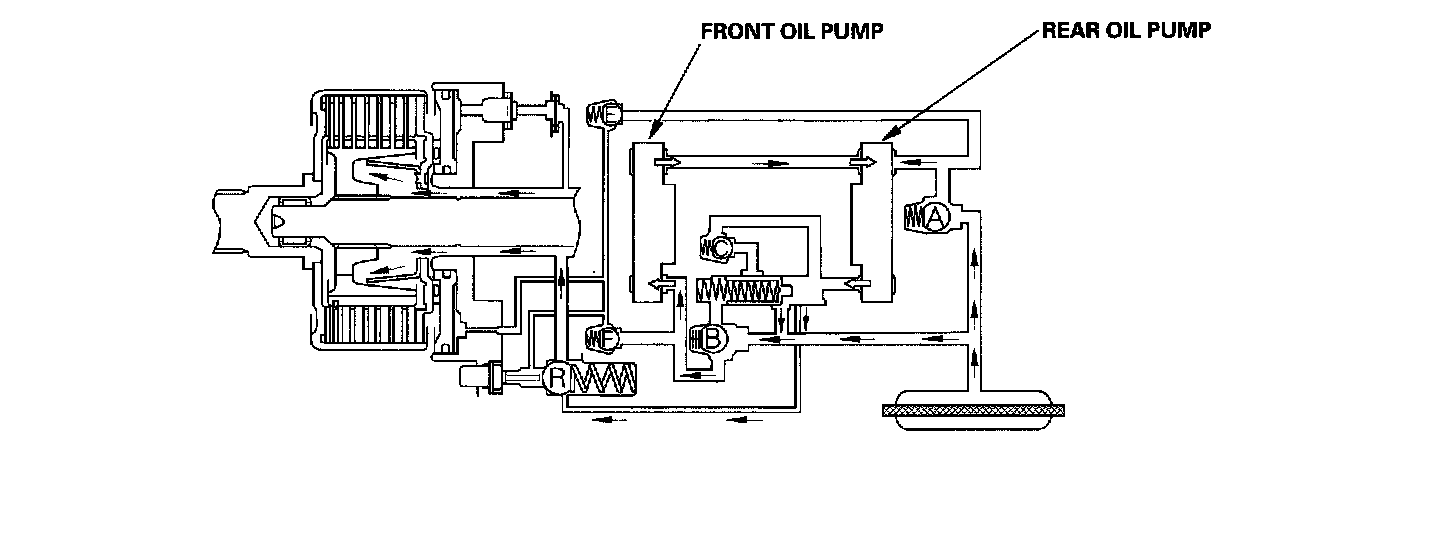 FRONT OIL PUMP
REAR OIL PUMP
E
A
C
F
B
R