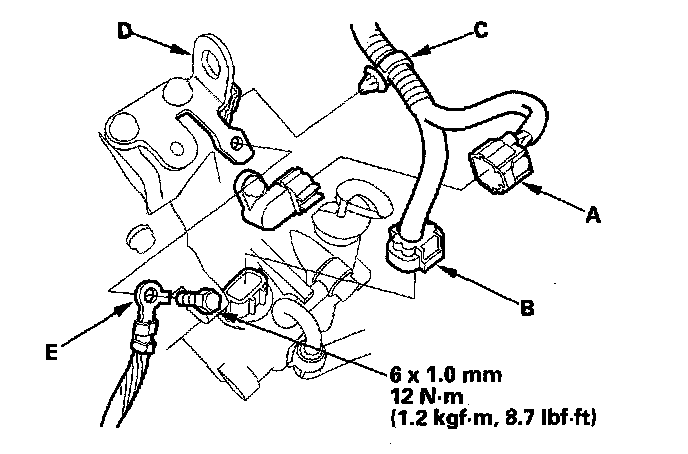 D

C

A

B

E

6 x 1.0 mm
12 N·m
(1.2 kgf·m, 8.7 lbf·ft)