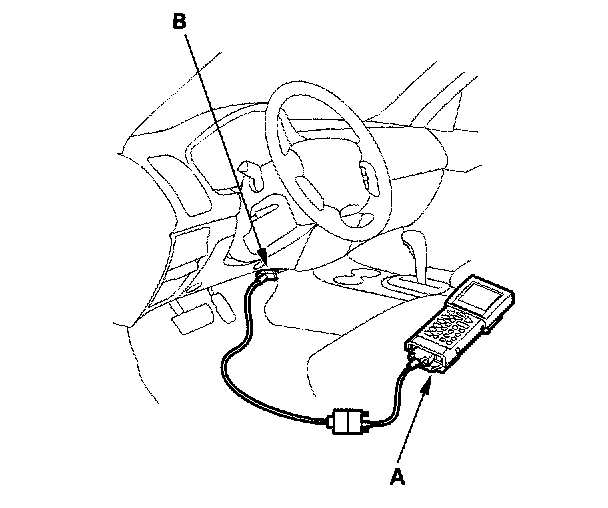 B

A