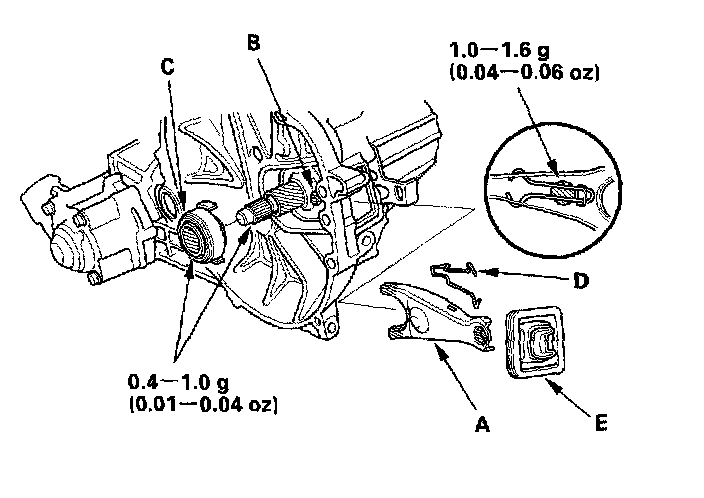 B

C

1.0—1.6 g
(0.04—0.06 oz)

D

0.4—1.0 g
(0.01—0.04 oz)

A

E