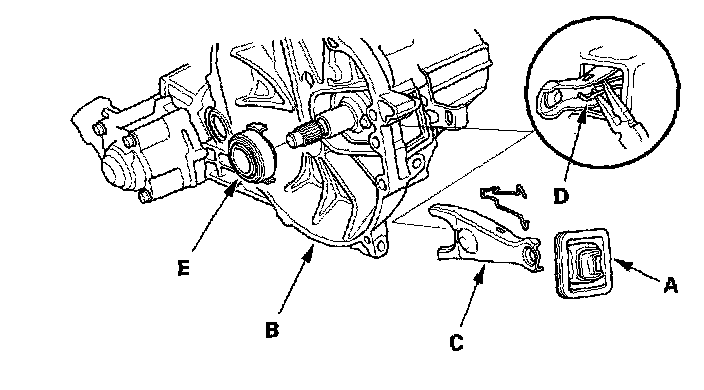 D
E
B
C
A