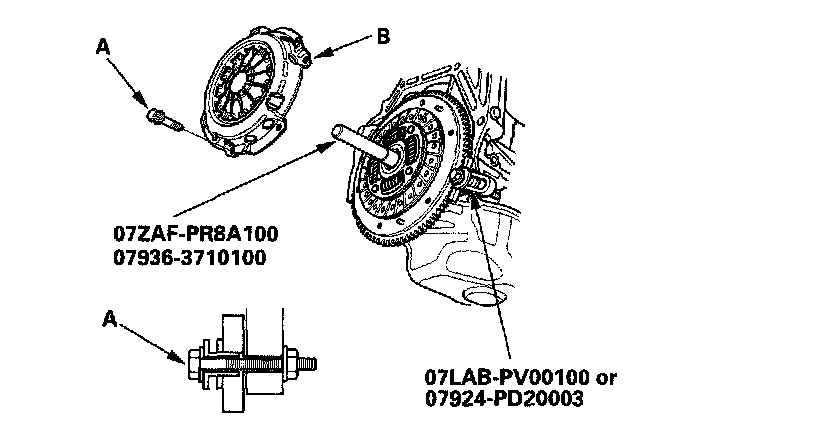 A

B

07ZAF-PR8A100
07936-3710100

A

07LAB-PV00100 or
07924-PD20003