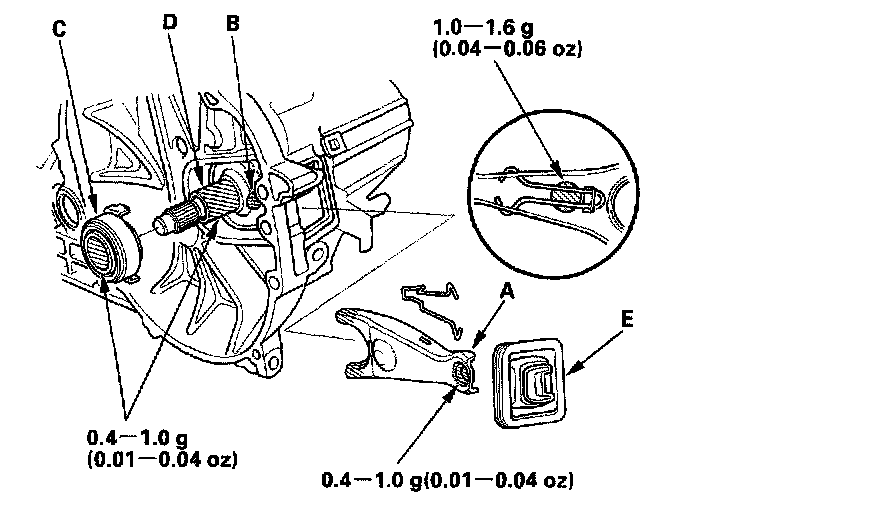 C
D
B
1.0—1.6 g
(0.04—0.06 oz)
A
E
0.4—1.0 g
(0.01—0.04 oz)
0.4—1.0 g(0.01—0.04 oz)