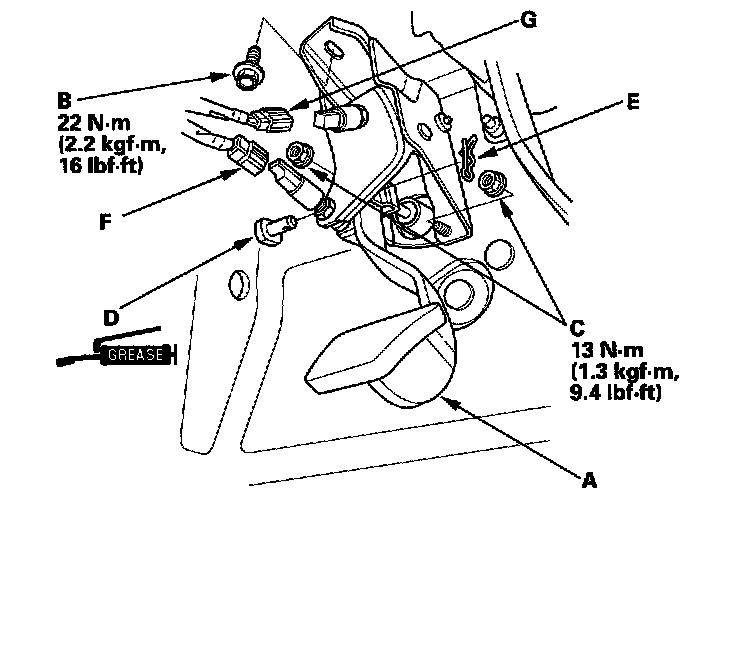 G

B
22 N·m
(2.2 kgf·m,
16 lbf·ft)

E

F

D

GREASE

C
13 N·m
(1.3 kgf·m,
9.4 lbf·ft)

A