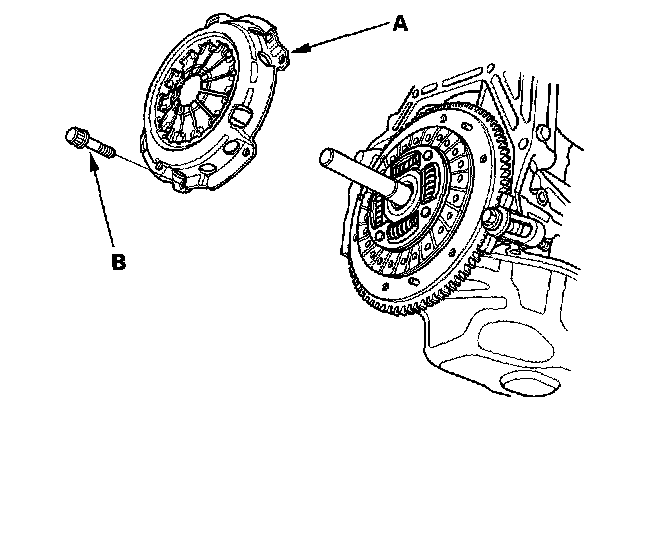 A

B