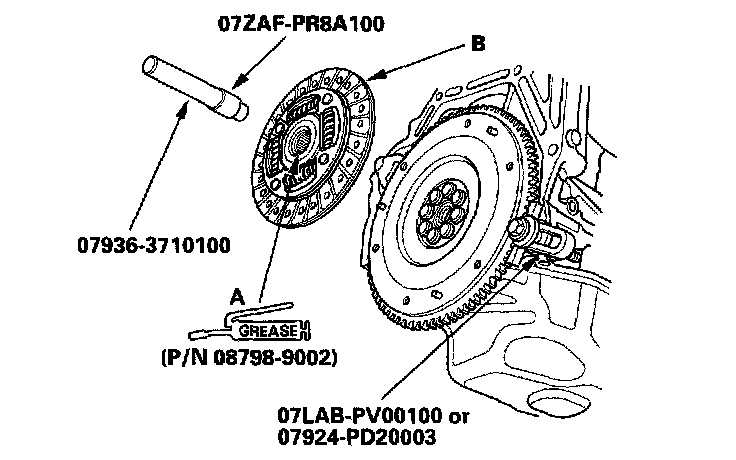 07ZAF-PR8A100

B

07936-3710100

A

GREASE

(P/N 08798-9002)

07LAB-PV00100 or
07924-PD20003