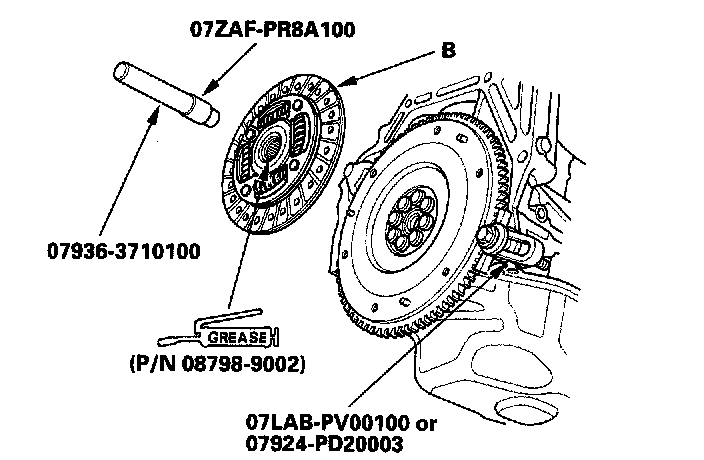 07ZAF-PR8A100

B

07936-3710100

GREASE

(P/N 08798-9002)

07LAB-PV00100 or
07924-PD20003