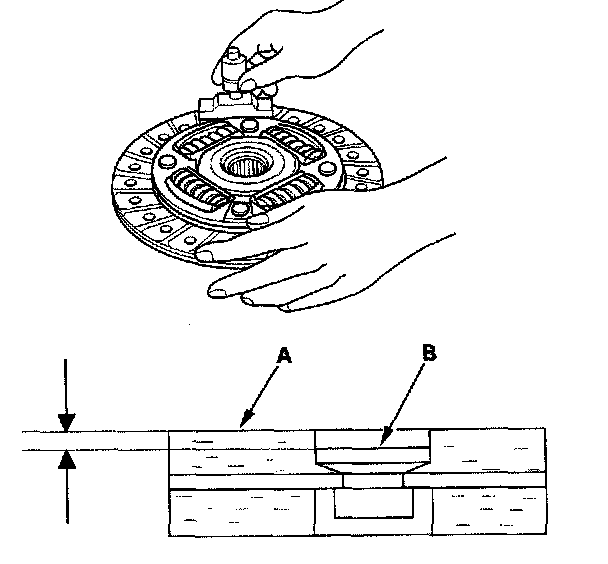 A
B