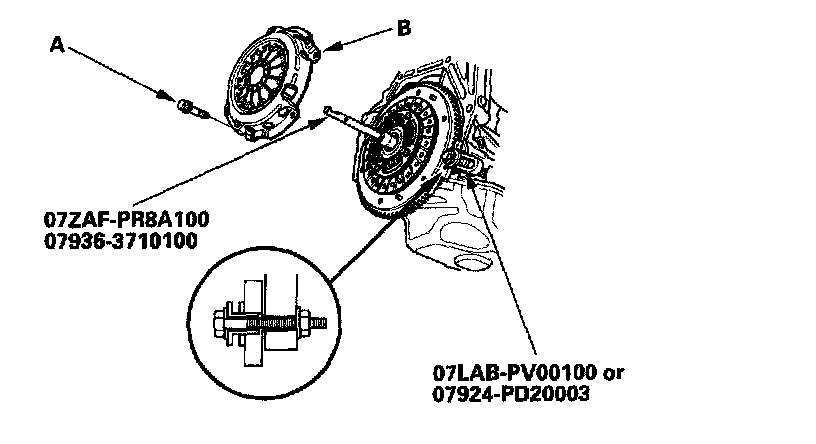 A

B

07ZAF-PR8A100
07936-3710100

07LAB-PV00100 or
07924-PD20003