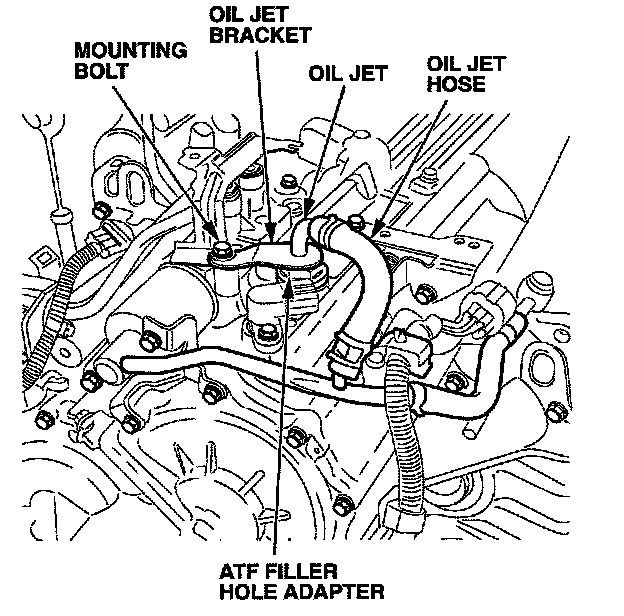 MOUNTING BOLT

OIL JET BRACKET

OIL JET

OIL JET HOSE

ATF FILLER HOLE ADAPTER