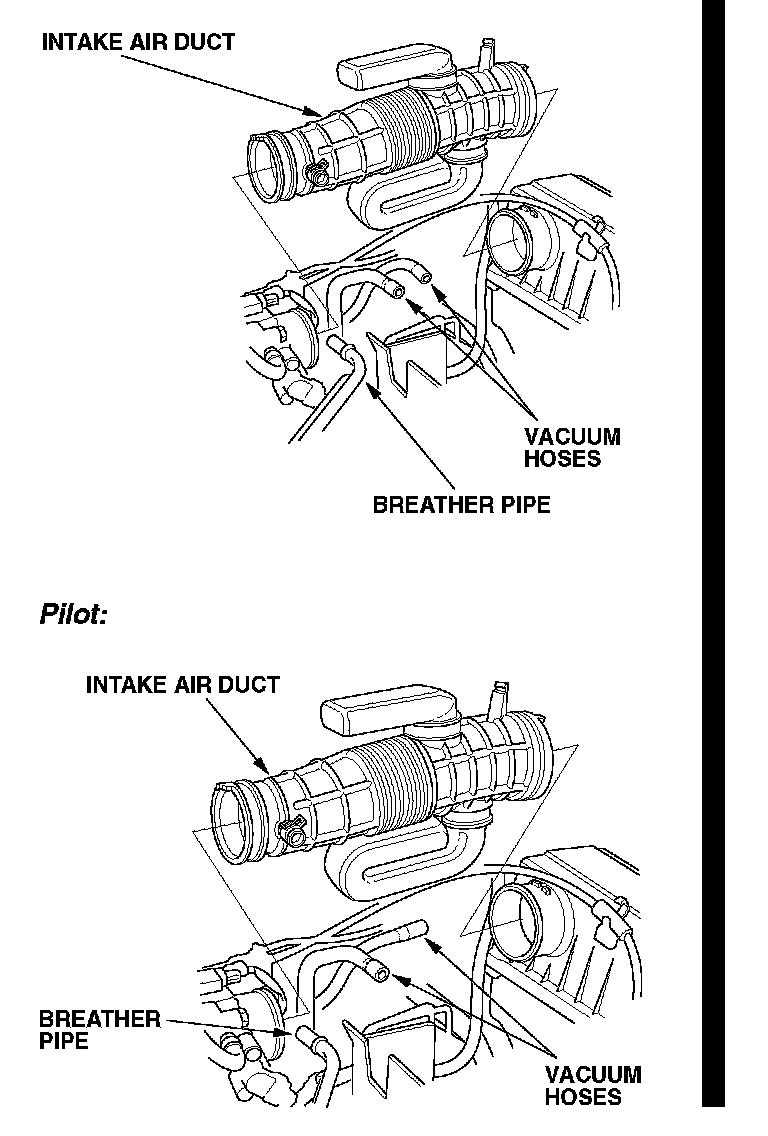 INTAKE AIR DUCT

VACUUM HOSES

BREATHER PIPE

Pilot:

INTAKE AIR DUCT

BREATHER PIPE

VACUUM HOSES