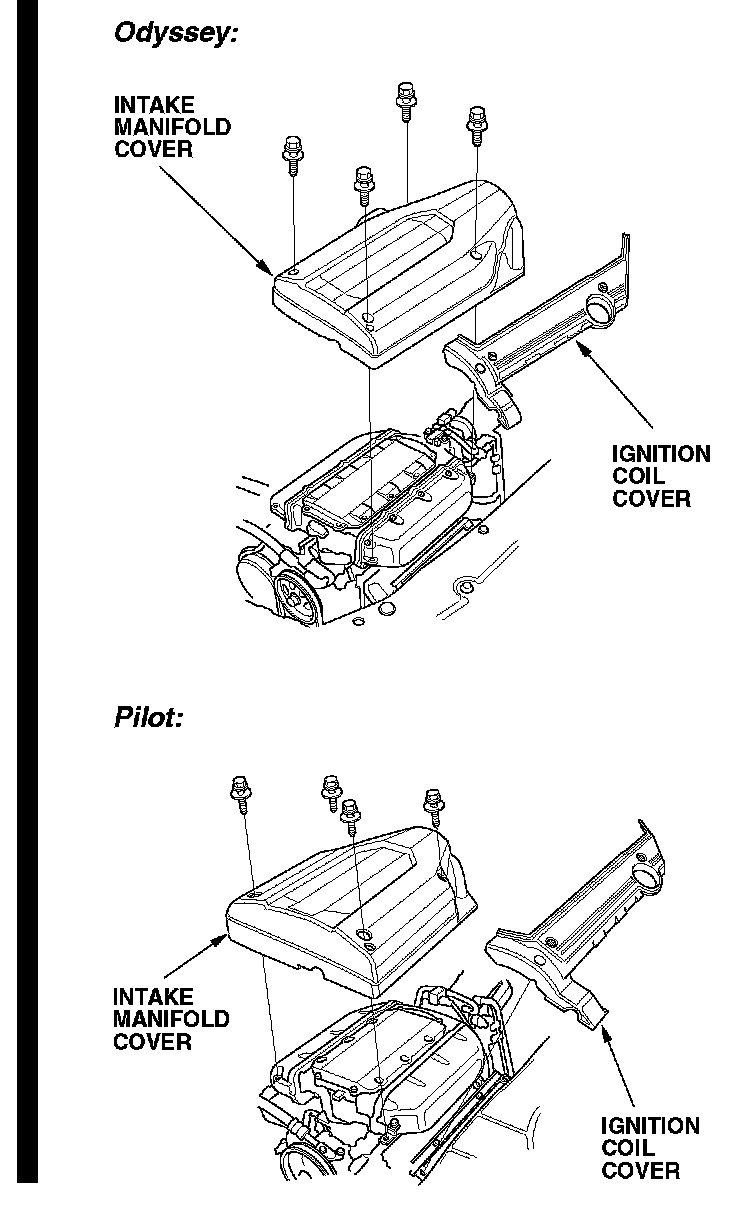 Odyssey:

INTAKE MANIFOLD COVER

IGNITION COIL COVER

Pilot:

INTAKE MANIFOLD COVER

IGNITION COIL COVER