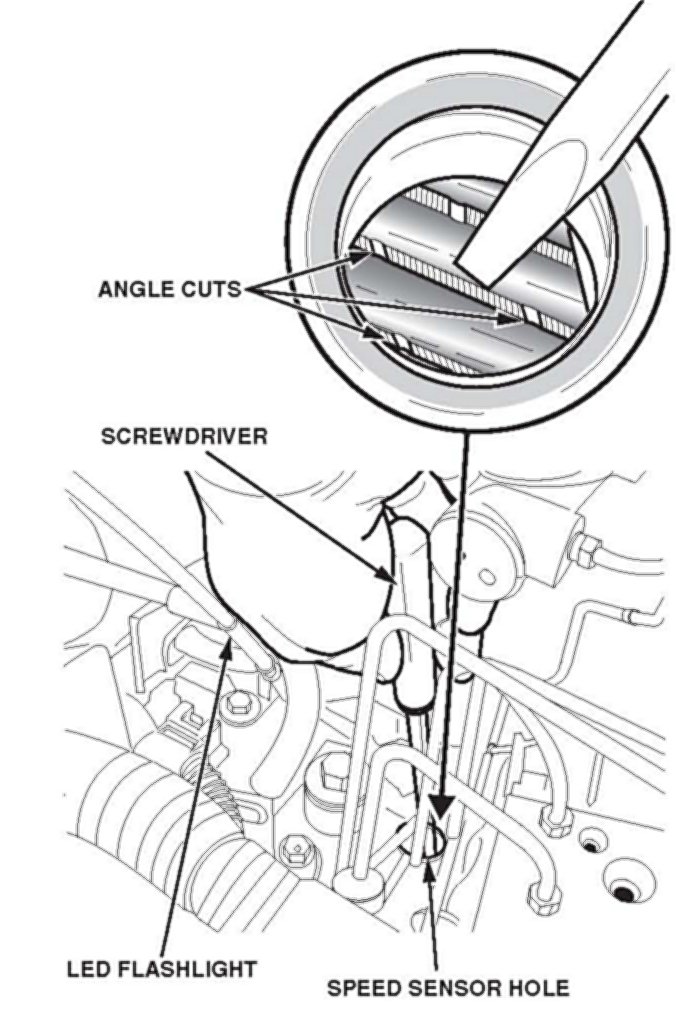 ANGLE CUTS

SCREWDRIVER

LED FLASHLIGHT

SPEED SENSOR HOLE