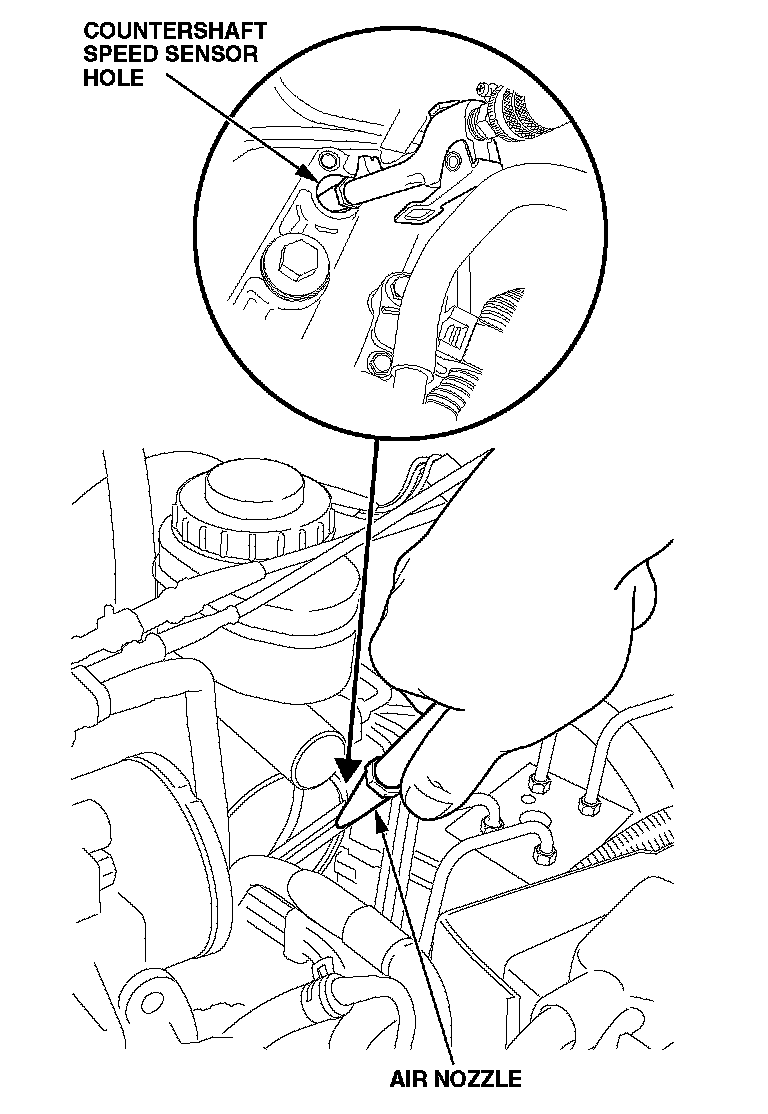 COUNTERSHAFT SPEED SENSOR HOLE

AIR NOZZLE