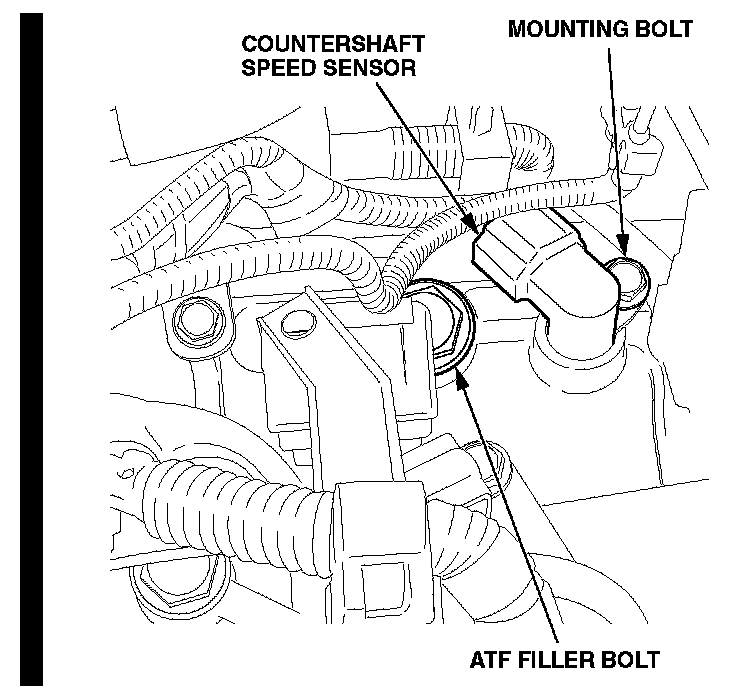 COUNTERSHAFT SPEED SENSOR

MOUNTING BOLT

ATF FILLER BOLT