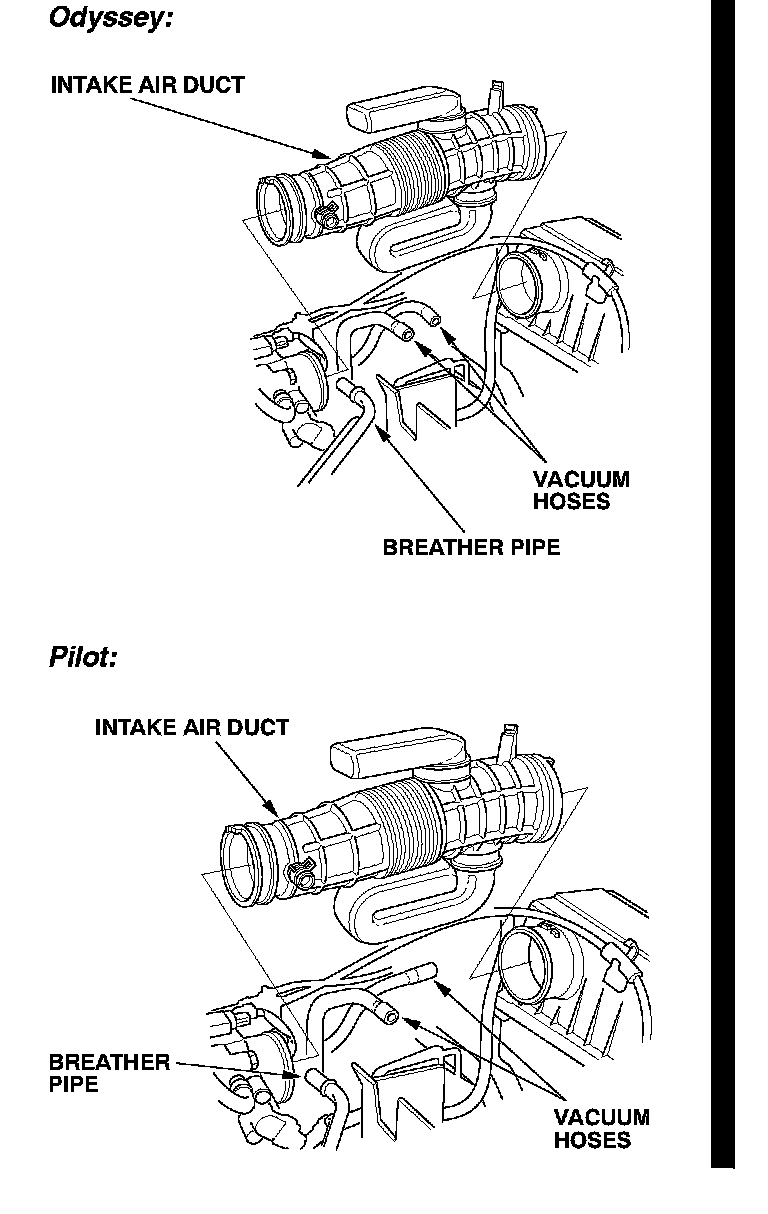 Odyssey:

INTAKE AIR DUCT

VACUUM HOSES

BREATHER PIPE

Pilot:

INTAKE AIR DUCT

BREATHER PIPE

VACUUM HOSES