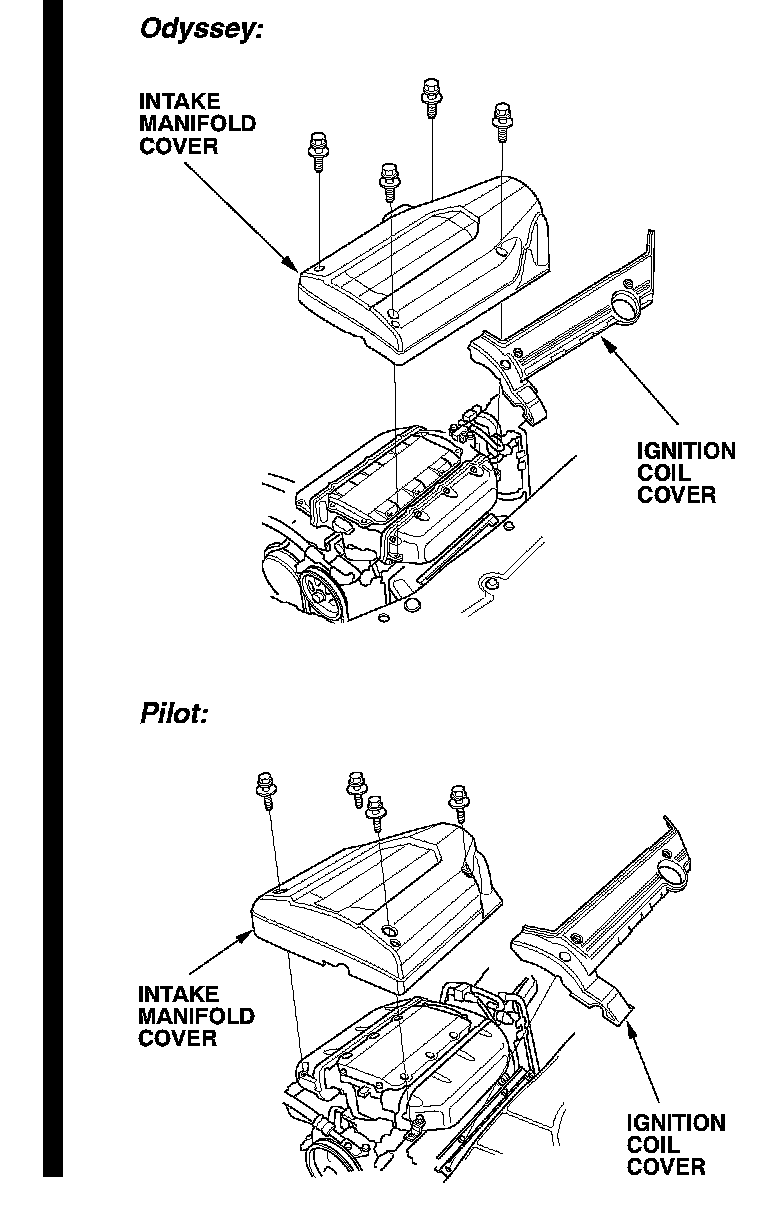 Odyssey:

INTAKE MANIFOLD COVER

IGNITION COIL COVER

Pilot:

INTAKE MANIFOLD COVER

IGNITION COIL COVER