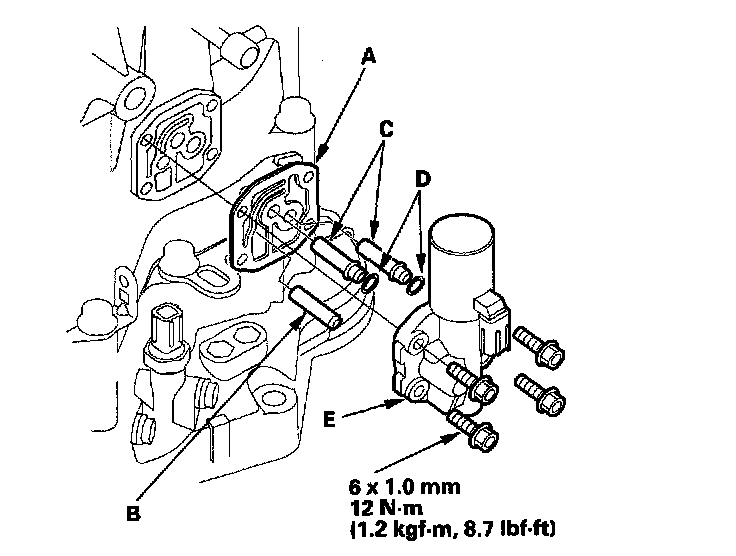 A

C

D

E

B

6 x 1.0 mm
12 N·m
(1.2 kgf·m, 8.7 lbf·ft)