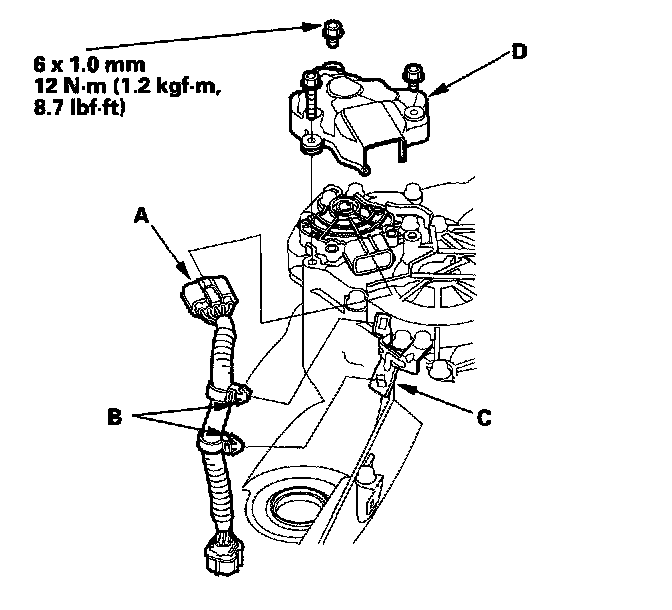 6 x 1.0 mm
12 N·m (1.2 kgf·m, 8.7 lbf·ft)

D

A

B

C