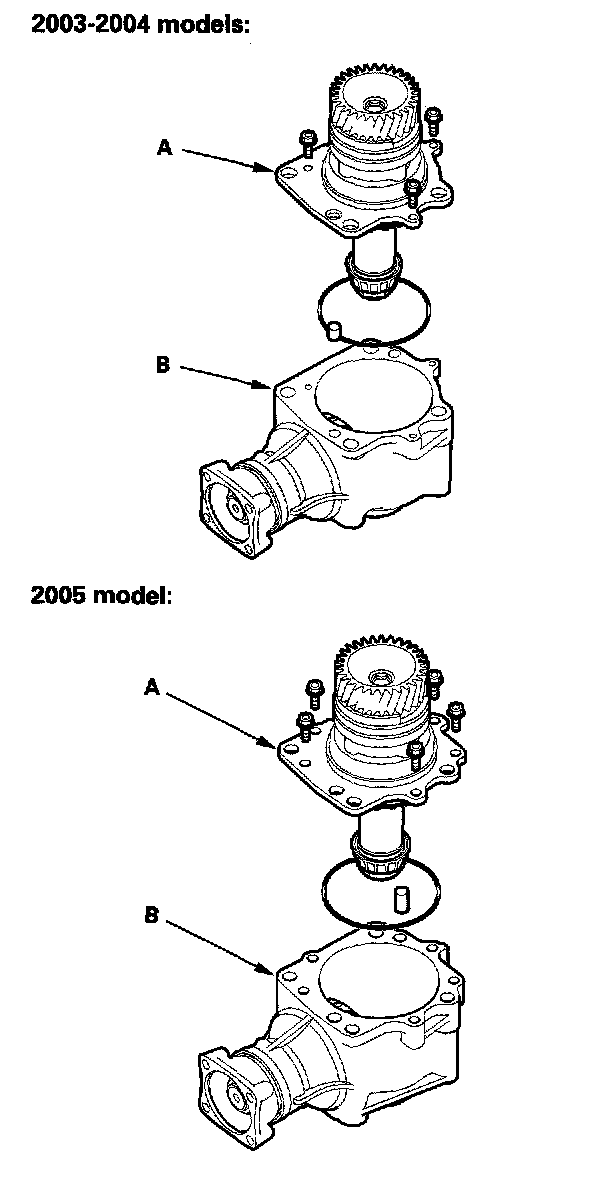 2003-2004 models:

A

B

2005 model:

A

B