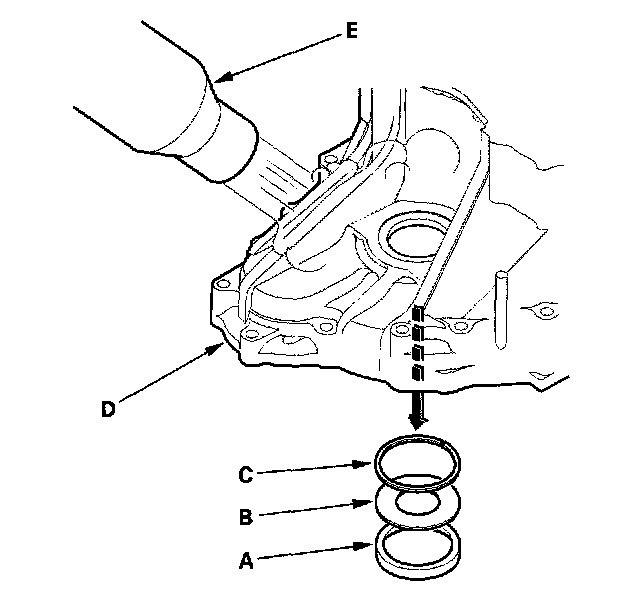 E
D
C
B
A