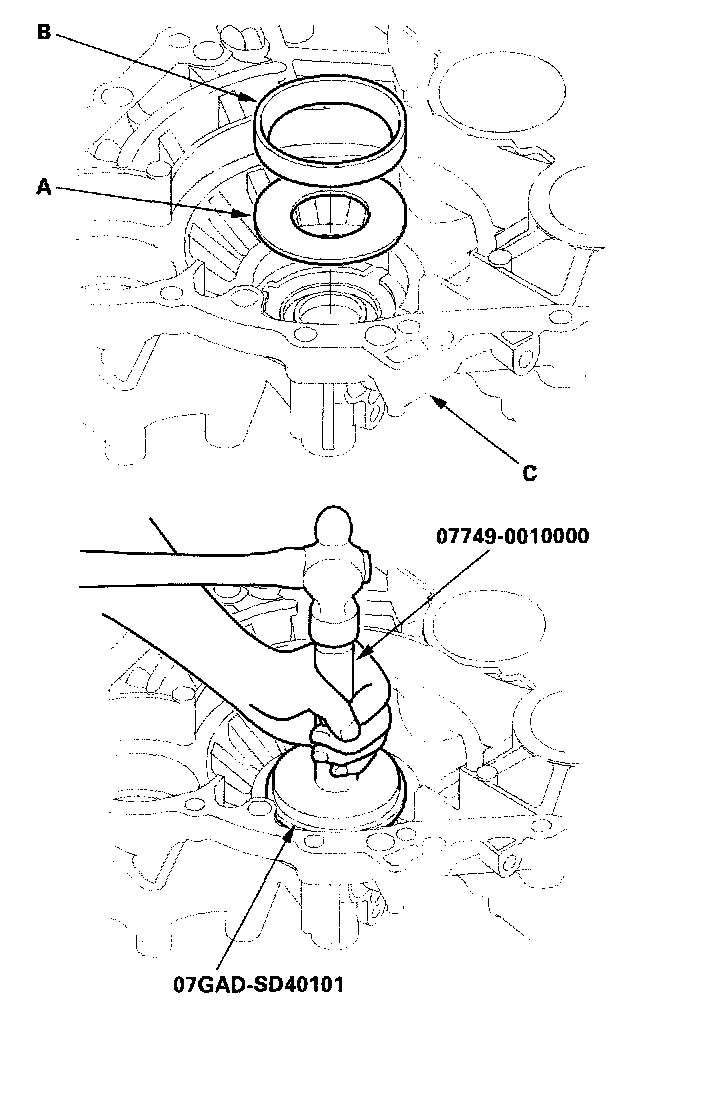 B

A

C

07749-0010000

07GAD-SD40101