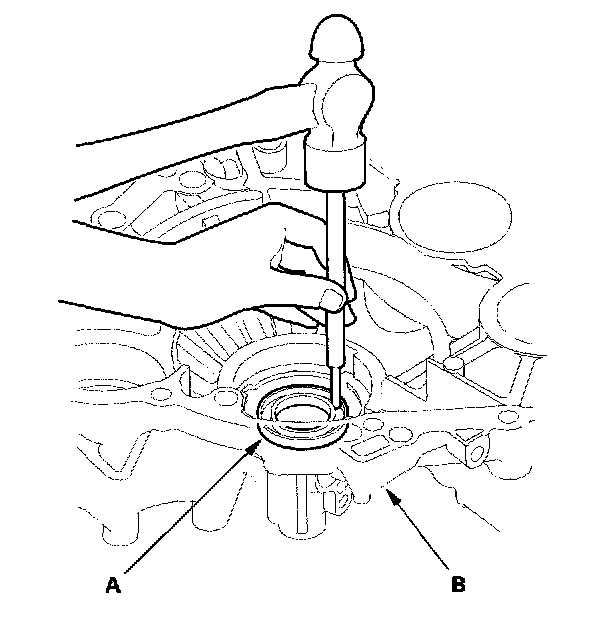 A

B