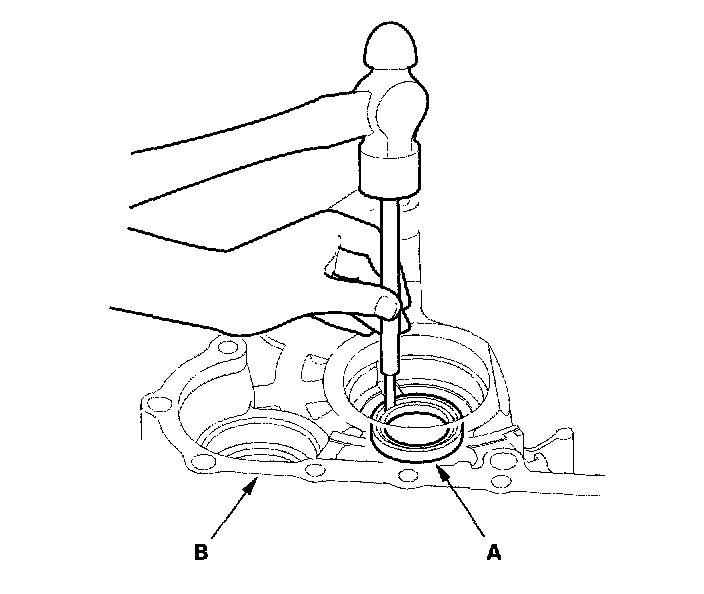 B
A